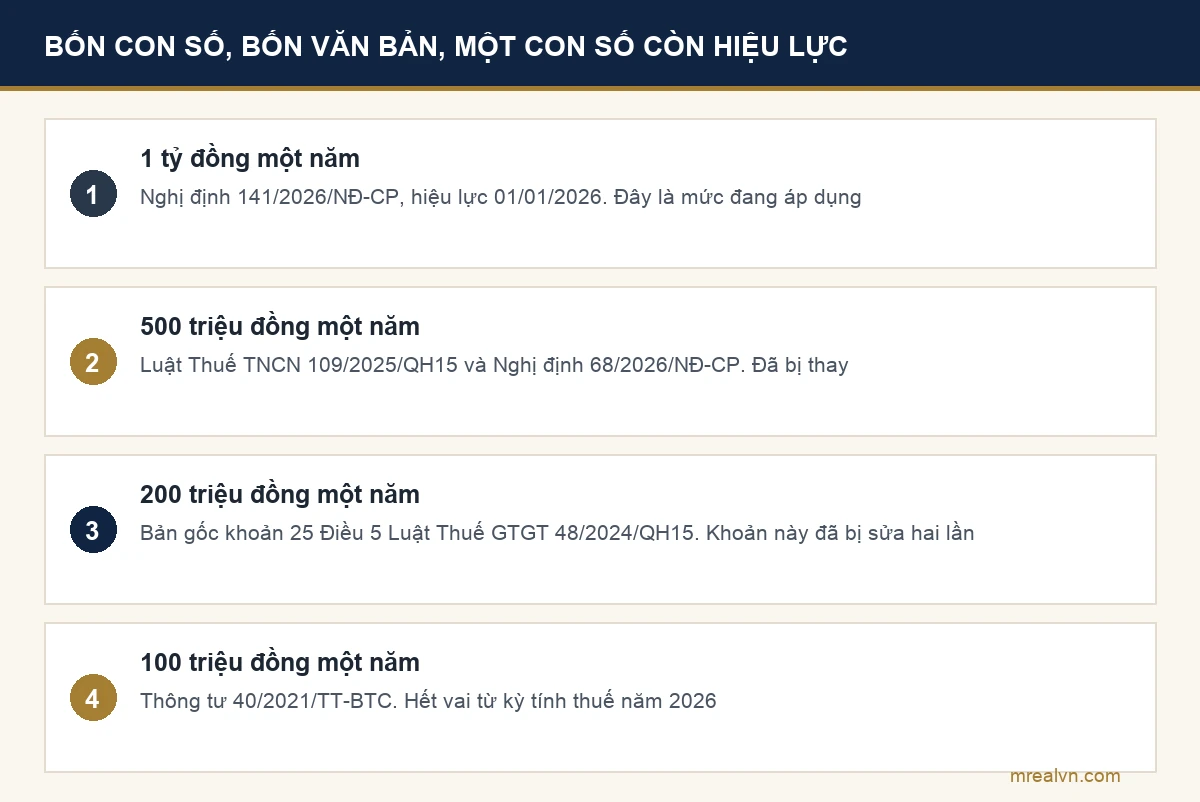 BỐN CON SỐ, BỐN VĂN BẢN, MỘT CON SỐ CÒN HIỆU LỰC

1
1 tỷ đồng một năm
Nghị định 141/2026/NĐ-CP, hiệu lực 01/01/2026. Đây là mức đang áp dụng

2
500 triệu đồng một năm
Luật Thuế TNCN 109/2025/QH15 và Nghị định 68/2026/NĐ-CP. Đã bị thay

3
200 triệu đồng một năm
Bản gốc khoản 25 Điều 5 Luật Thuế GTGT 48/2024/QH15. Khoản này đã bị sửa hai lần

4
100 triệu đồng một năm
Thông tư 40/2021/TT-BTC. Hết vai từ kỳ tính thuế năm 2026

mrealvn.com